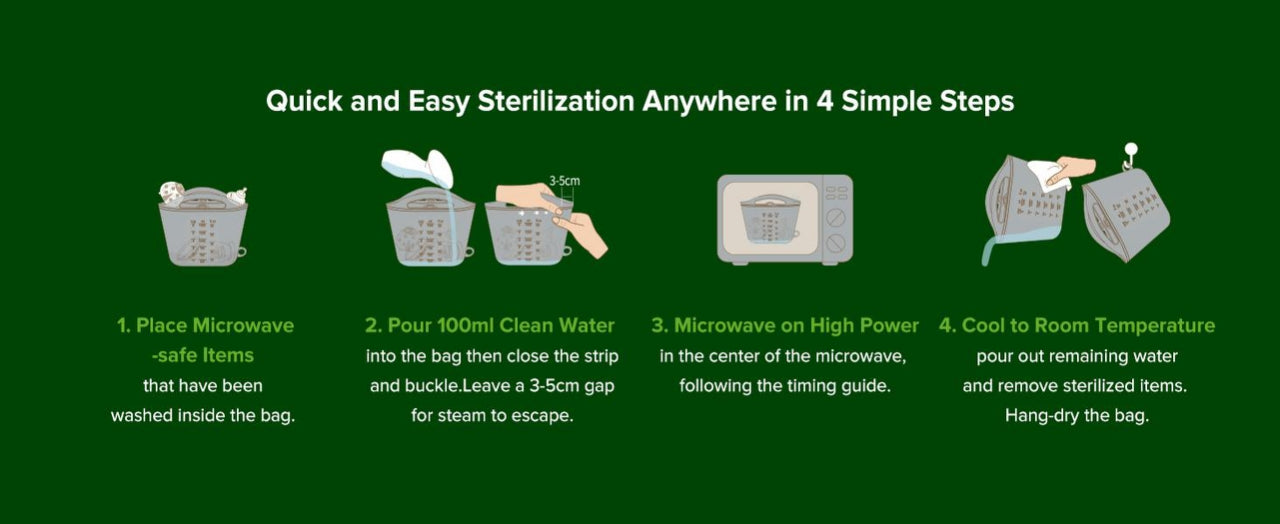 Quick and Easy Sterilization Anywhere in 4 Simple Steps

3-5cm

1. Place Microwave -safe Items
that have been washed inside the bag.

2. Pour 100ml Clean Water
into the bag then close the strip and buckle.Leave a 3-5cm gap for steam to escape.

3. Microwave on High Power
in the center of the microwave, following the timing guide.

4. Cool to Room Temperature
pour out remaining water and remove sterilized items. Hang-dry the bag.