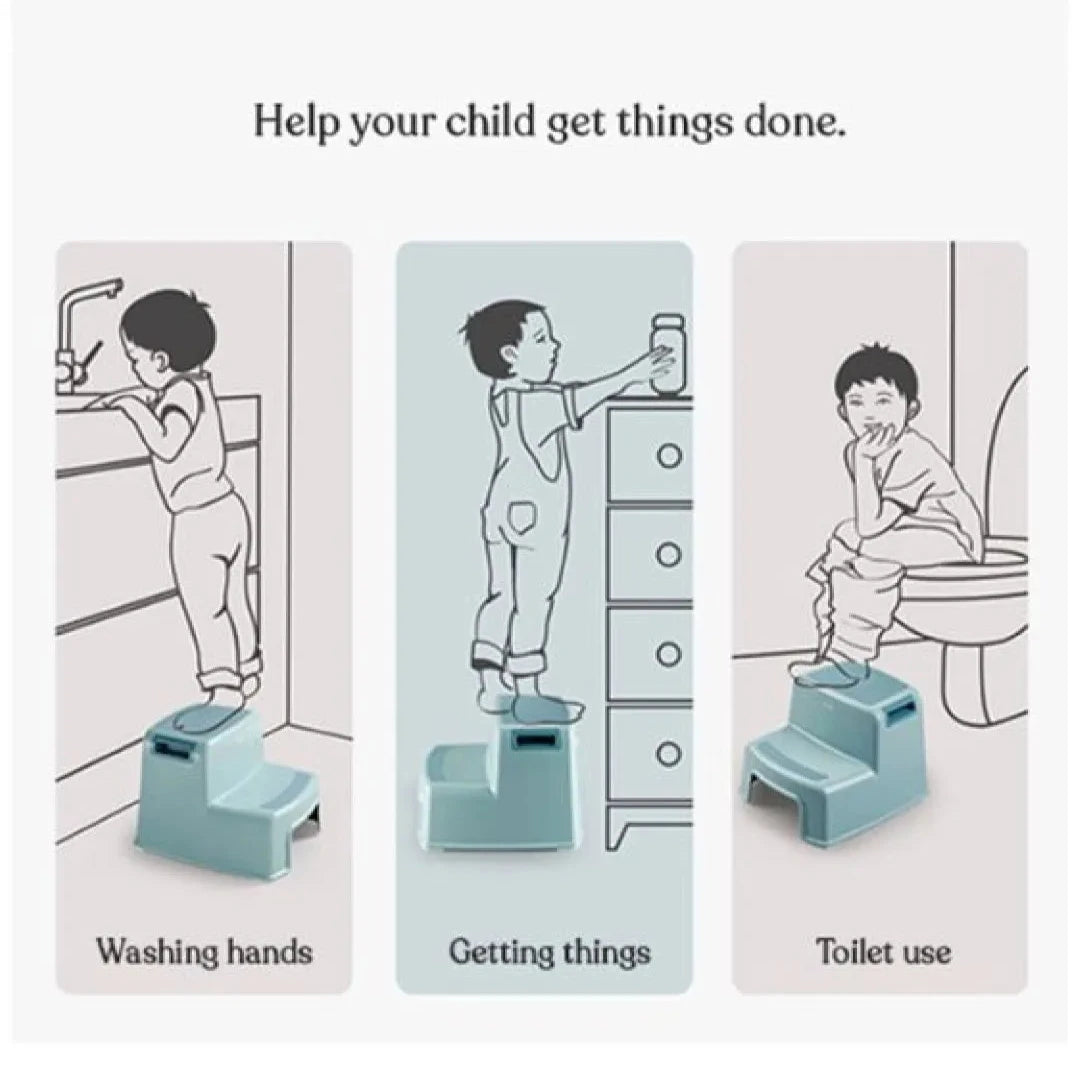 Help your child get things done.

Washing hands

Getting things

Toilet use