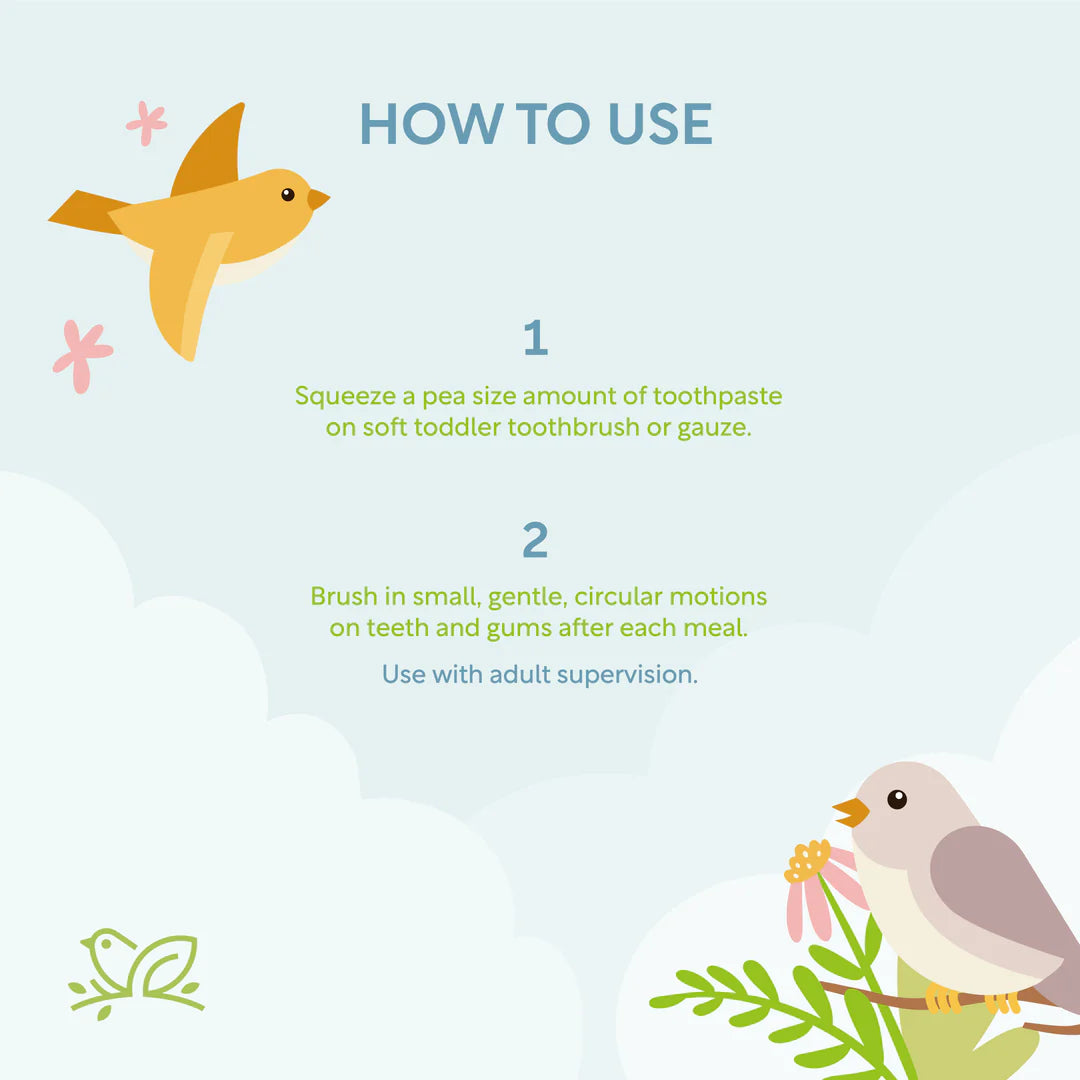 HOW TO USE

1

Squeeze a pea size amount of toothpaste on soft toddler toothbrush or gauze.

2

Brush in small, gentle, circular motions on teeth and gums after each meal.

Use with adult supervision.