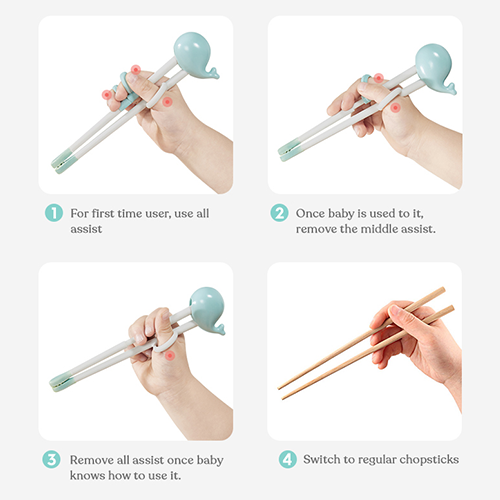 1 For first time user, use all assist

2 Once baby is used to it, remove the middle assist.

3 Remove all assist once baby knows how to use it.

4 Switch to regular chopsticks