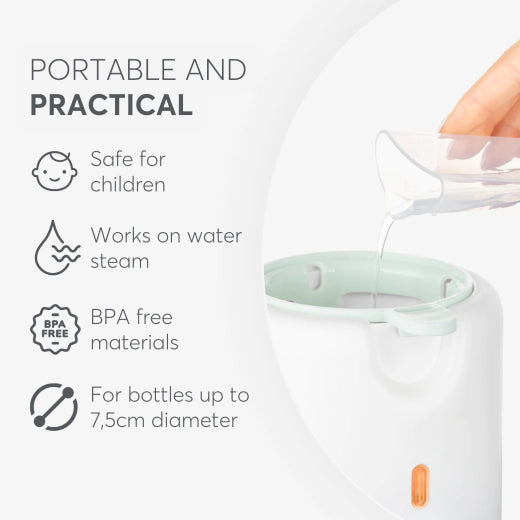 PORTABLE AND
PRACTICAL

Safe for children

Works on water steam

BPA FREE

BPA free materials

For bottles up to 7,5cm diameter